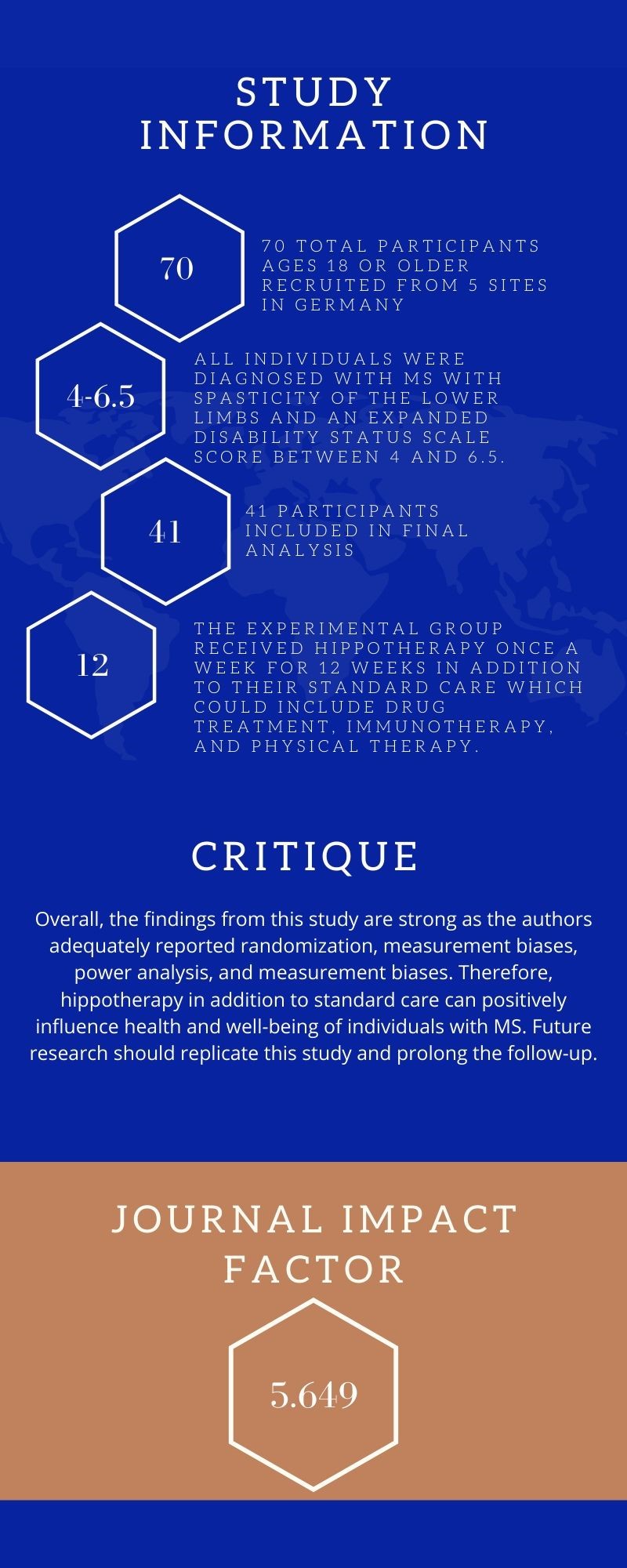 STUDY INFORMATION

70

70 TOTAL PARTICIPANTS AGES 18 OR OLDER RECRUITED FROM 5 SITES IN GERMANY

4-6.5

ALL INDIVIDUALS WERE DIAGNOSED WITH MS WITH SPASTICITY OF THE LOWER LIMBS AND AN EXPANDED DISABILITY STATUS SCALE SCORE BETWEEN 4 AND 6.5.

41

41 PARTICIPANTS INCLUDED IN FINAL ANALYSIS

12

THE EXPERIMENTAL GROUP RECEIVED HIPPOTHERAPY ONCE A WEEK FOR 12 WEEKS IN ADDITION TO THEIR STANDARD CARE WHICH COULD INCLUDE DRUG TREATMENT, IMMUNOTHERAPY, AND PHYSICAL THERAPY.

CRITIQUE

Overall, the findings from this study are strong as the authors adequately reported randomization, measurement biases, power analysis, and measurement biases. Therefore, hippotherapy in addition to standard care can positively influence health and well-being of individuals with MS. Future research should replicate this study and prolong the follow-up.

JOURNAL IMPACT FACTOR

5.649